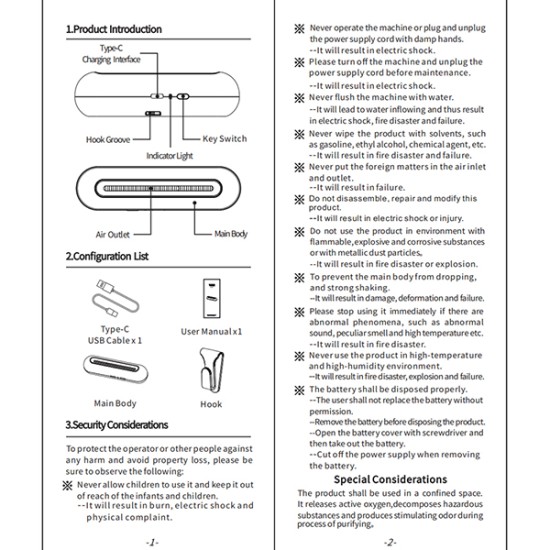 1.Product Introduction

Type-C Charging Interface

Hook Groove

Key Switch

Indicator Light

Air Outlet

Main Body

2.Configuration List

Type-C USB Cable x 1

User Manual x1

Main Body

Hook

3.Security Considerations

To protect the operator or other people against any harm and avoid property loss, please be sure to observe the following:

※ Never allow children to use it and keep it out of reach of the infants and children.
--It will result in burn, electric shock and physical complaint.

-1-

※ Never operate the machine or plug and unplug the power supply cord with damp hands.
--It will result in electric shock.

※ Please turn off the machine and unplug the power supply cord before maintenance.
--It will result in electric shock.

※ Never flush the machine with water.
--It will lead to water inflowing and thus result in electric shock, fire disaster and failure.

※ Never wipe the product with solvents, such as gasoline, ethyl alcohol, chemical agent, etc.
--It will result in fire disaster and failure.

※ Never put the foreign matters in the air inlet and outlet.
--It will result in failure.

※ Do not disassemble, repair and modify this product.
--It will result in electric shock or injury.

※ Do not use the product in environment with flammable, explosive and corrosive substances or with metallic dust particles.
--It will result in fire disaster or explosion.

※ To prevent the main body from dropping, and strong shaking.
--It will result in damage, deformation and failure.

※ Please stop using it immediately if there are abnormal phenomena, such as abnormal sound, peculiar smell and high temperature etc.
--It will result in fire disaster.

※ Never use the product in high-temperature and high-humidity environment.
--It will result in fire disaster, explosion and failure.

※ The battery shall be disposed properly.
--The user shall not replace the battery without permission.
--Remove the battery before disposing the product.
--Open the battery cover with screwdriver and then take out the battery.
--Cut off the power supply when removing the battery.

Special Considerations

The product shall be used in a confined space. It releases active oxygen,decomposes hazardous substances and produces stimulating odor during process of purifying.

-2-